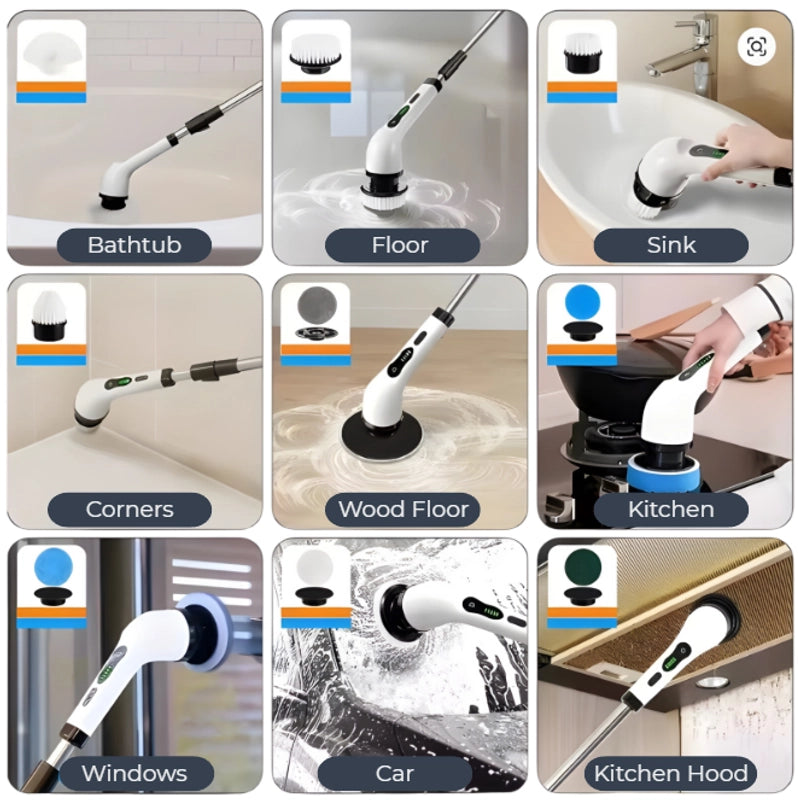 Bathtub

Floor

Sink

Corners

Wood Floor

Kitchen

Windows

Car

Kitchen Hood